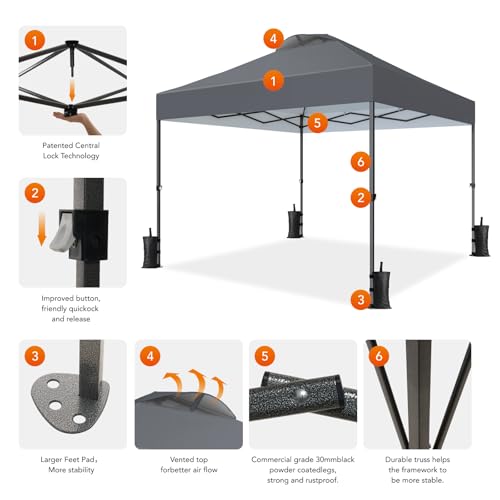 1

Patented Central Lock Technology

2

Improved button, friendly quickock and release

4

1

5

6

2

3

3

Larger Feet Pad, More stability

4

Vented top forbetter air flow

5

Commercial grade 30mmblack powder coatedlegs, strong and rustproof.

6

Durable truss helps the framework to be more stable.