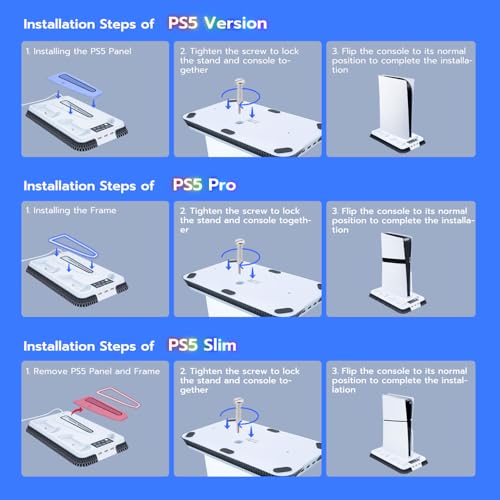 Installation Steps of PS5 Version

1. Installing the PS5 Panel

2. Tighten the screw to lock the stand and console together

3. Flip the console to its normal position to complete the installation

Installation Steps of PS5 Pro

1. Installing the Frame

2. Tighten the screw to lock the stand and console together

3. Flip the console to its normal position to complete the installation

Installation Steps of PS5 Slim

1. Remove PS5 Panel and Frame

2. Tighten the screw to lock the stand and console together

3. Flip the console to its normal position to complete the installation