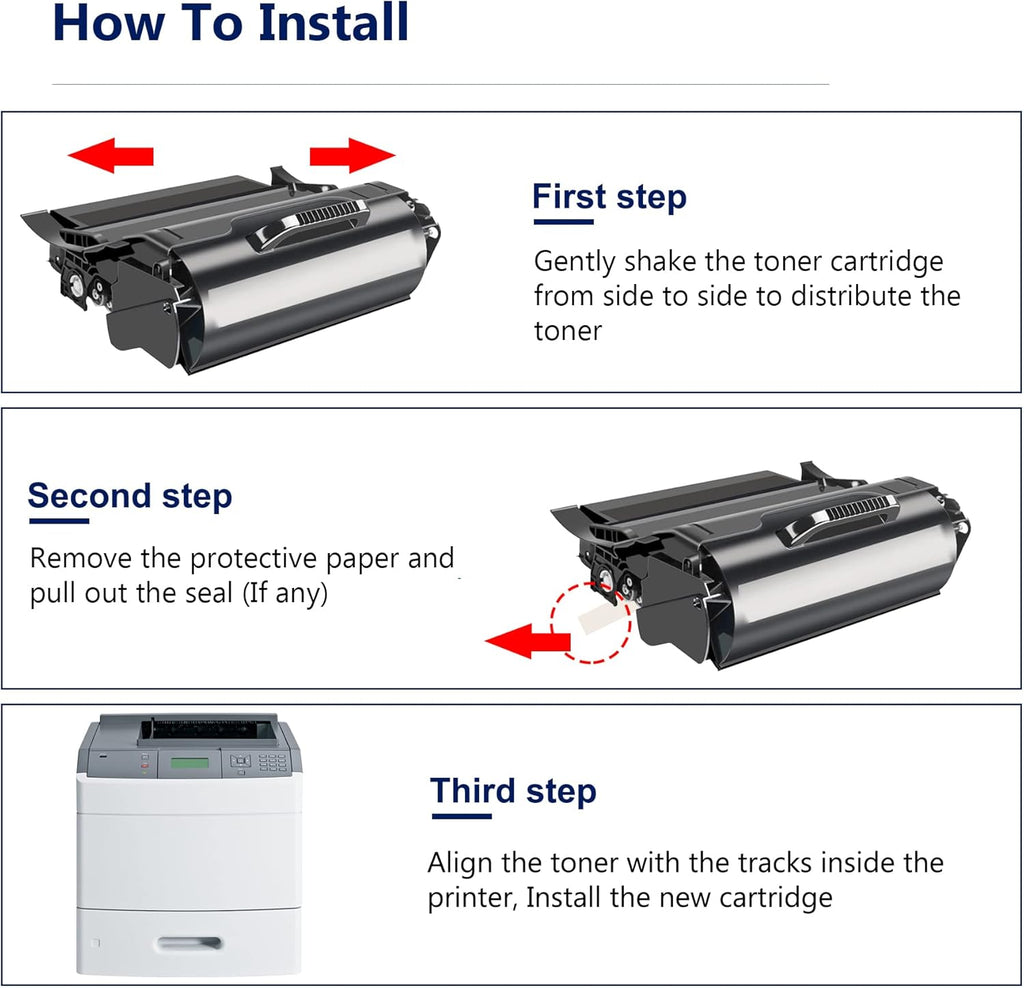 How To Install

First step

Gently shake the toner cartridge from side to side to distribute the toner

Second step

Remove the protective paper and pull out the seal (If any)

Third step

Align the toner with the tracks inside the printer, Install the new cartridge