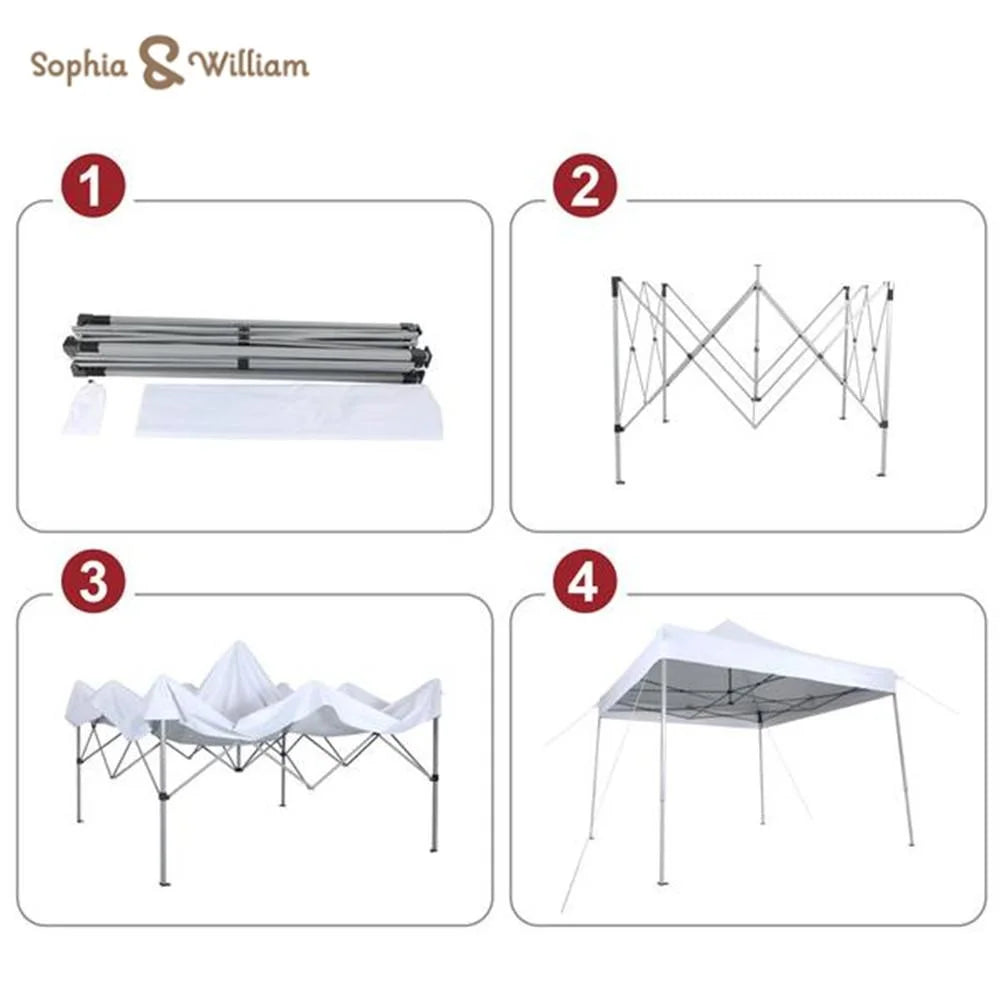 Sophia & William

1

2

3

4